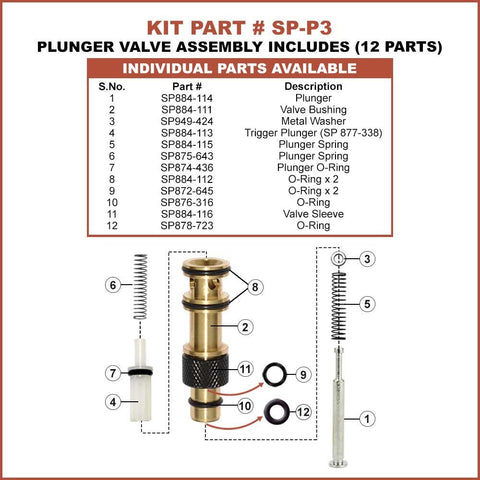 KIT PART # SP-P3
PLUNGER VALVE ASSEMBLY INCLUDES (12 PARTS)

INDIVIDUAL PARTS AVAILABLE

| S.No. | Part # | Description |
|---|---|---|
| 1 | SP884-114 | Plunger |
| 2 | SP884-111 | Valve Bushing |
| 3 | SP949-424 | Metal Washer |
| 4 | SP884-113 | Trigger Plunger (SP 877-338) |
| 5 | SP884-115 | Plunger Spring |
| 6 | SP875-643 | Plunger Spring |
| 7 | SP874-436 | Plunger O-Ring |
| 8 | SP884-112 | O-Ring x 2 |
| 9 | SP872-645 | O-Ring x 2 |
| 10 | SP876-316 | O-Ring |
| 11 | SP884-116 | Valve Sleeve |
| 12 | SP878-723 | O-Ring |

6
7
4
8
2
11
10
9
12
3
5
1